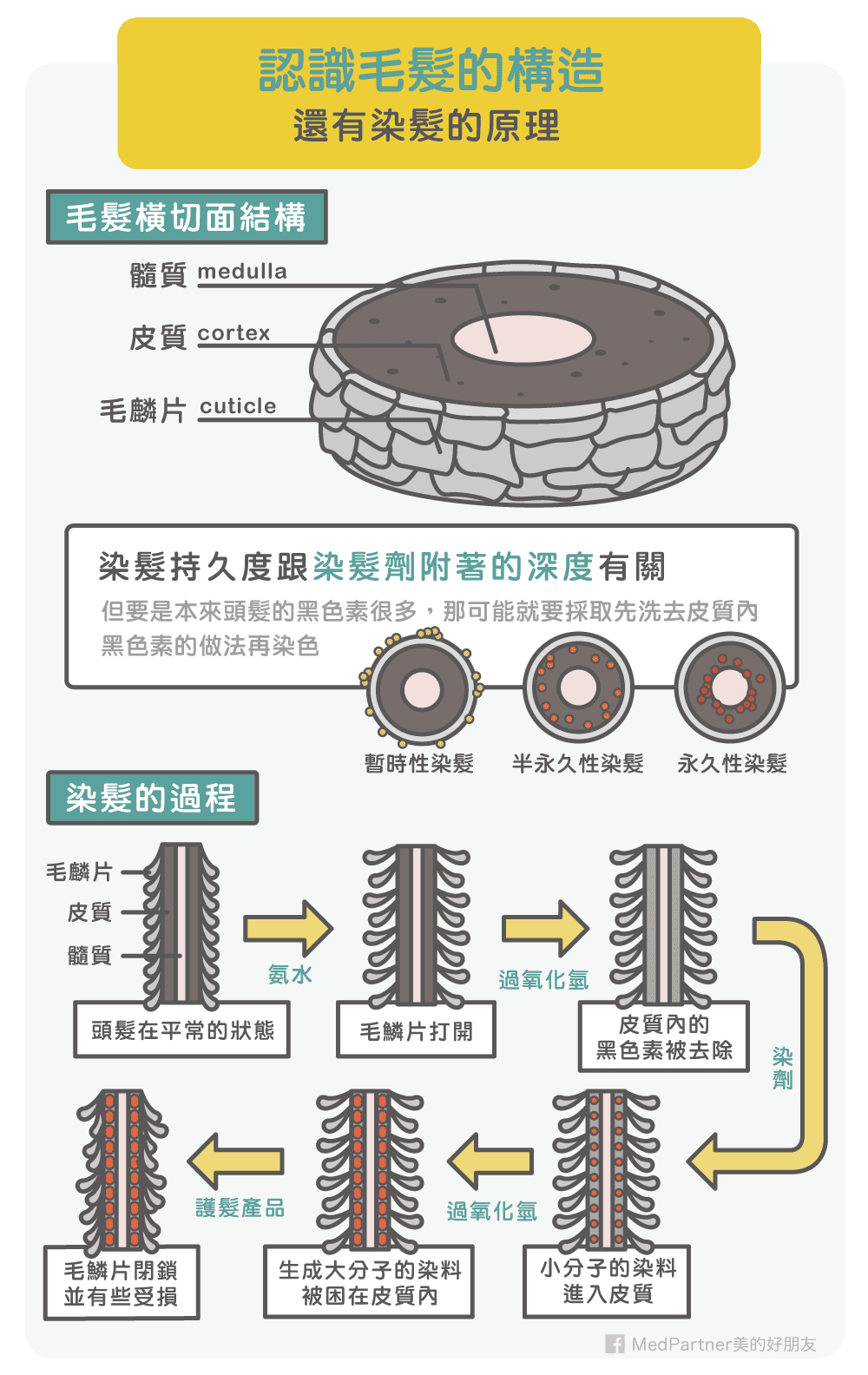 認識毛髮的構造
還有染髮的原理

毛髮橫切面結構

髓質 medulla
皮質 cortex
毛鱗片 cuticle

染髮持久度跟染髮劑附著的深度有關

但要是本來頭髮的黑色素很多，那可能就要採取先洗去皮質內黑色素的做法再染色

暫時性染髮
半永久性染髮
永久性染髮

染髮的過程

毛鱗片
皮質
髓質

頭髮在平常的狀態
氨水
毛鱗片打開
過氧化氫
皮質內的黑色素被去除
染劑
小分子的染料進入皮質
過氧化氫
生成大分子的染料被困在皮質內
護髮產品
毛鱗片閉鎖並有些受損

MedPartner美的好朋友